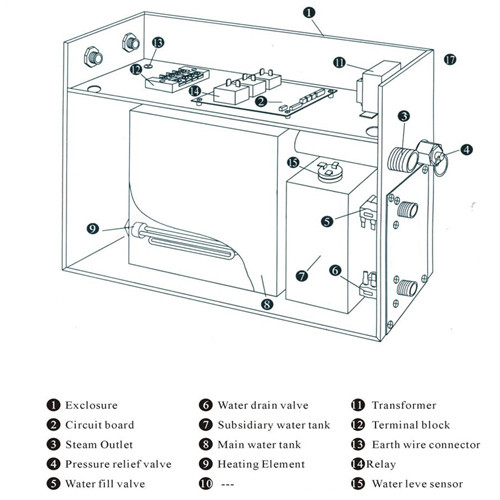 1
13
12
14
2
11
17
3
4
15
5
9
7
6
8

1 Exclosure
2 Circuit board
3 Steam Outlet
4 Pressure relief valve
5 Water fill valve

6 Water drain valve
7 Subsidiary water tank
8 Main water tank
9 Heating Element
10 ---

11 Transformer
12 Terminal block
13 Earth wire connector
14 Relay
15 Water leve sensor