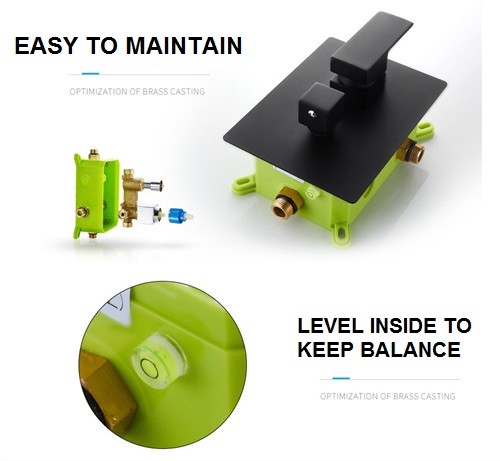 EASY TO MAINTAIN

OPTIMIZATION OF BRASS CASTING

LEVEL INSIDE TO KEEP BALANCE

OPTIMIZATION OF BRASS CASTING